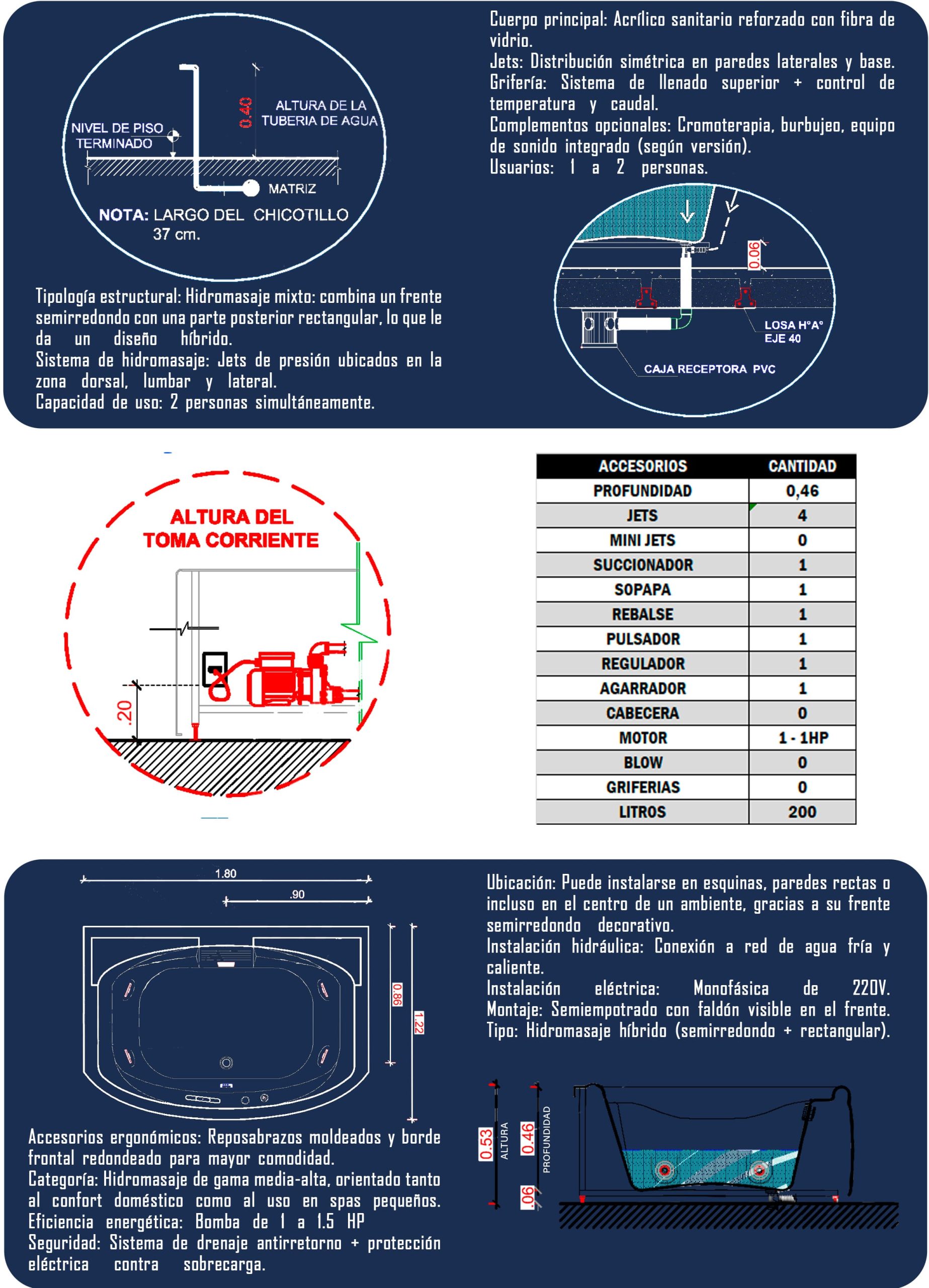 0.40
ALTURA DE LA TUBERIA DE AGUA
NIVEL DE PISO TERMINADO
MATRIZ
NOTA: LARGO DEL CHICOTILLO 37 cm.

Tipología estructural: Hidromasaje mixto: combina un frente semirredondo con una parte posterior rectangular, lo que le da un diseño híbrido.
Sistema de hidromasaje: Jets de presión ubicados en la zona dorsal, lumbar y lateral.
Capacidad de uso: 2 personas simultáneamente.

Cuerpo principal: Acrílico sanitario reforzado con fibra de vidrio.
Jets: Distribución simétrica en paredes laterales y base.
Grifería: Sistema de llenado superior + control de temperatura y caudal.
Complementos opcionales: Cromoterapia, burbujeo, equipo de sonido integrado (según versión).
Usuarios: 1 a 2 personas.

0.06
LOSA H°A° EJE 40
CAJA RECEPTORA PVC

ALTURA DEL TOMA CORRIENTE
.20

| ACCESORIOS | CANTIDAD |
|---|---|
| PROFUNDIDAD | 0,46 |
| JETS | 4 |
| MINI JETS | 0 |
| SUCCIONADOR | 1 |
| SOPAPA | 1 |
| REBALSE | 1 |
| PULSADOR | 1 |
| REGULADOR | 1 |
| AGARRADOR | 1 |
| CABECERA | 0 |
| MOTOR | 1 - 1HP |
| BLOW | 0 |
| GRIFERIAS | 0 |
| LITROS | 200 |

1.80
.90
0.86
1.22

Accesorios ergonómicos: Reposabrazos moldeados y borde frontal redondeado para mayor comodidad.
Categoría: Hidromasaje de gama media-alta, orientado tanto al confort doméstico como al uso en spas pequeños.
Eficiencia energética: Bomba de 1 a 1.5 HP
Seguridad: Sistema de drenaje antirretorno + protección eléctrica contra sobrecarga.

Ubicación: Puede instalarse en esquinas, paredes rectas o incluso en el centro de un ambiente, gracias a su frente semirredondo decorativo.
Instalación hidráulica: Conexión a red de agua fría y caliente.
Instalación eléctrica: Monofásica de 220V.
Montaje: Semiempotrado con faldón visible en el frente.
Tipo: Hidromasaje híbrido (semirredondo + rectangular).

0.53
ALTURA
0.46
PROFUNDIDAD
.06