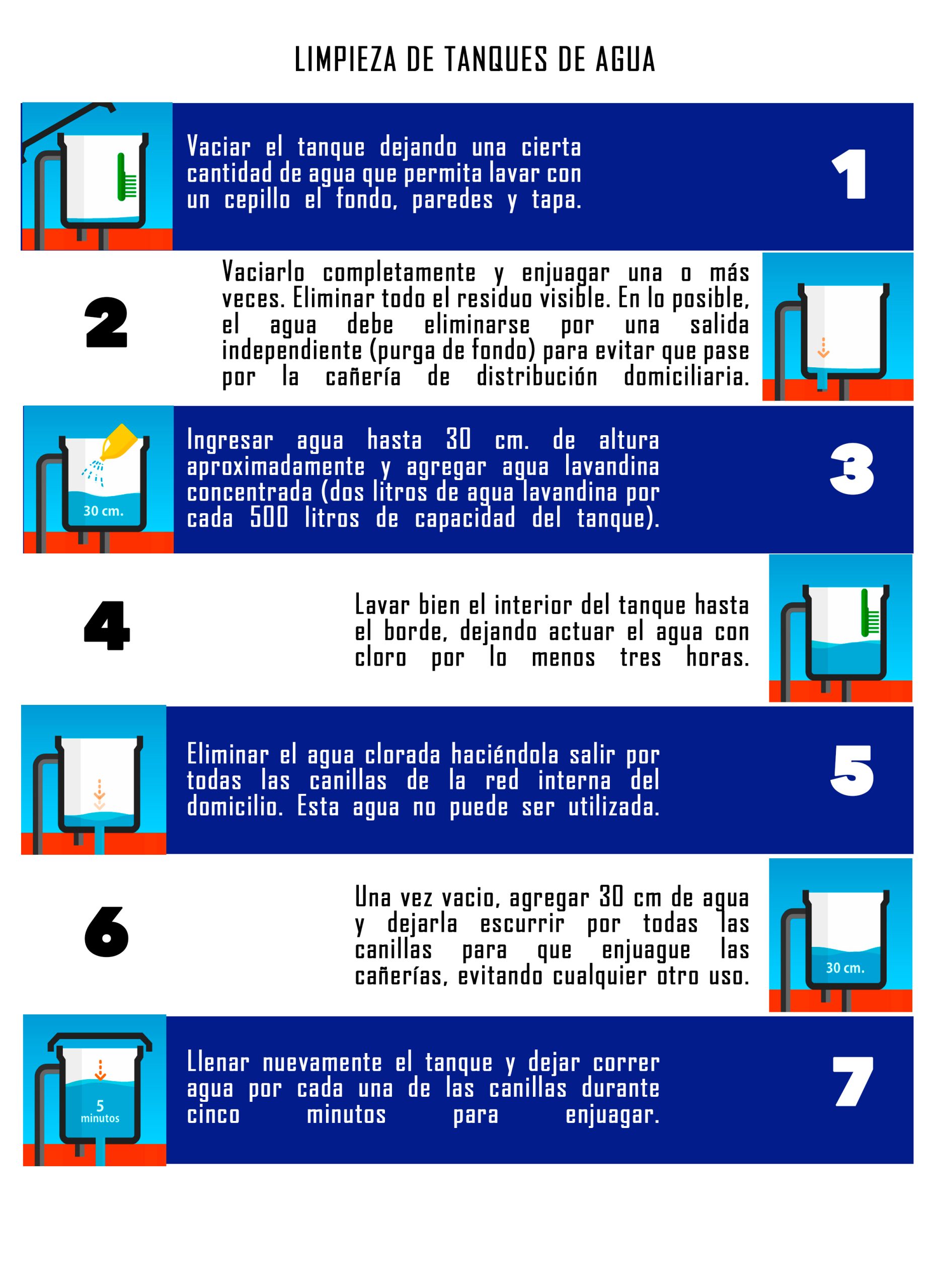 LIMPIEZA DE TANQUES DE AGUA

Vaciar el tanque dejando una cierta cantidad de agua que permita lavar con un cepillo el fondo, paredes y tapa.

1

2

Vaciarlo completamente y enjuagar una o más veces. Eliminar todo el residuo visible. En lo posible, el agua debe eliminarse por una salida independiente (purga de fondo) para evitar que pase por la cañería de distribución domiciliaria.

30 cm.

Ingresar agua hasta 30 cm. de altura aproximadamente y agregar agua lavandina concentrada (dos litros de agua lavandina por cada 500 litros de capacidad del tanque).

3

4

Lavar bien el interior del tanque hasta el borde, dejando actuar el agua con cloro por lo menos tres horas.

Eliminar el agua clorada haciéndola salir por todas las canillas de la red interna del domicilio. Esta agua no puede ser utilizada.

5

6

Una vez vacio, agregar 30 cm de agua y dejarla escurrir por todas las canillas para que enjuague las cañerías, evitando cualquier otro uso.

30 cm.

5 minutos

Llenar nuevamente el tanque y dejar correr agua por cada una de las canillas durante cinco minutos para enjuagar.

7